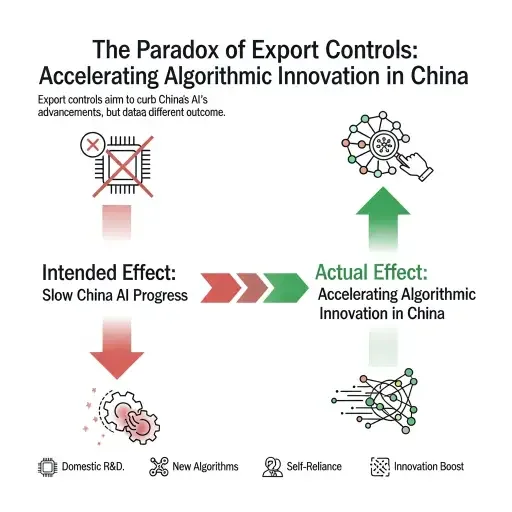 The Paradox of Export Controls: Accelerating Algorithmic Innovation in China

Export controls aim to curb China's AI's advancements, but dataa different outcome.

Intended Effect:
Slow China AI Progress

Actual Effect:
Accelerating Algorithmic Innovation in China

Domestic R&D.

New Algorithms

Self-Reliance

Innovation Boost